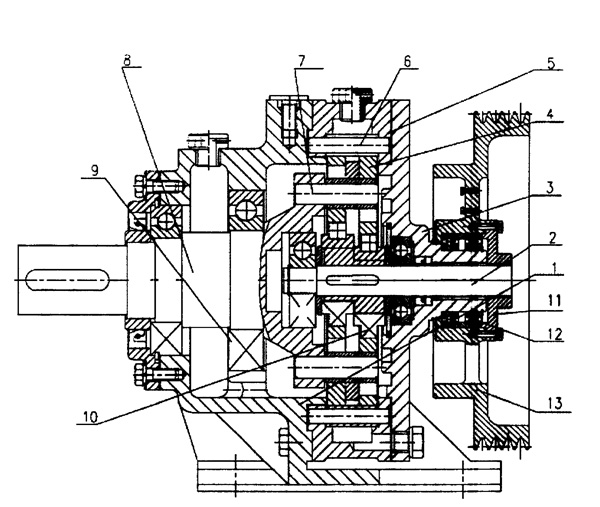 8
7
6
5
4
9
3
2
1
11
12
13
10